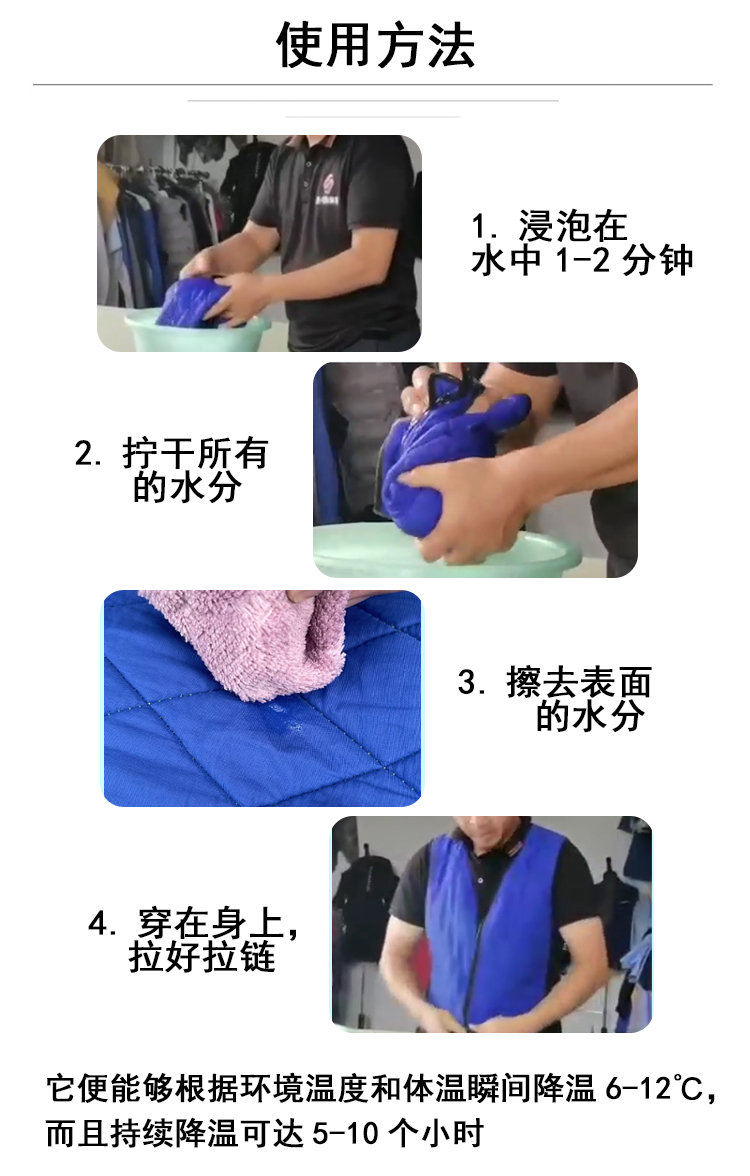 使用方法

1. 浸泡在水中 1-2 分钟

2. 拧干所有的水分

3. 擦去表面的水分

4. 穿在身上，拉好拉链

它便能够根据环境温度和体温瞬间降温 6-12℃，而且持续降温可达 5-10 个小时